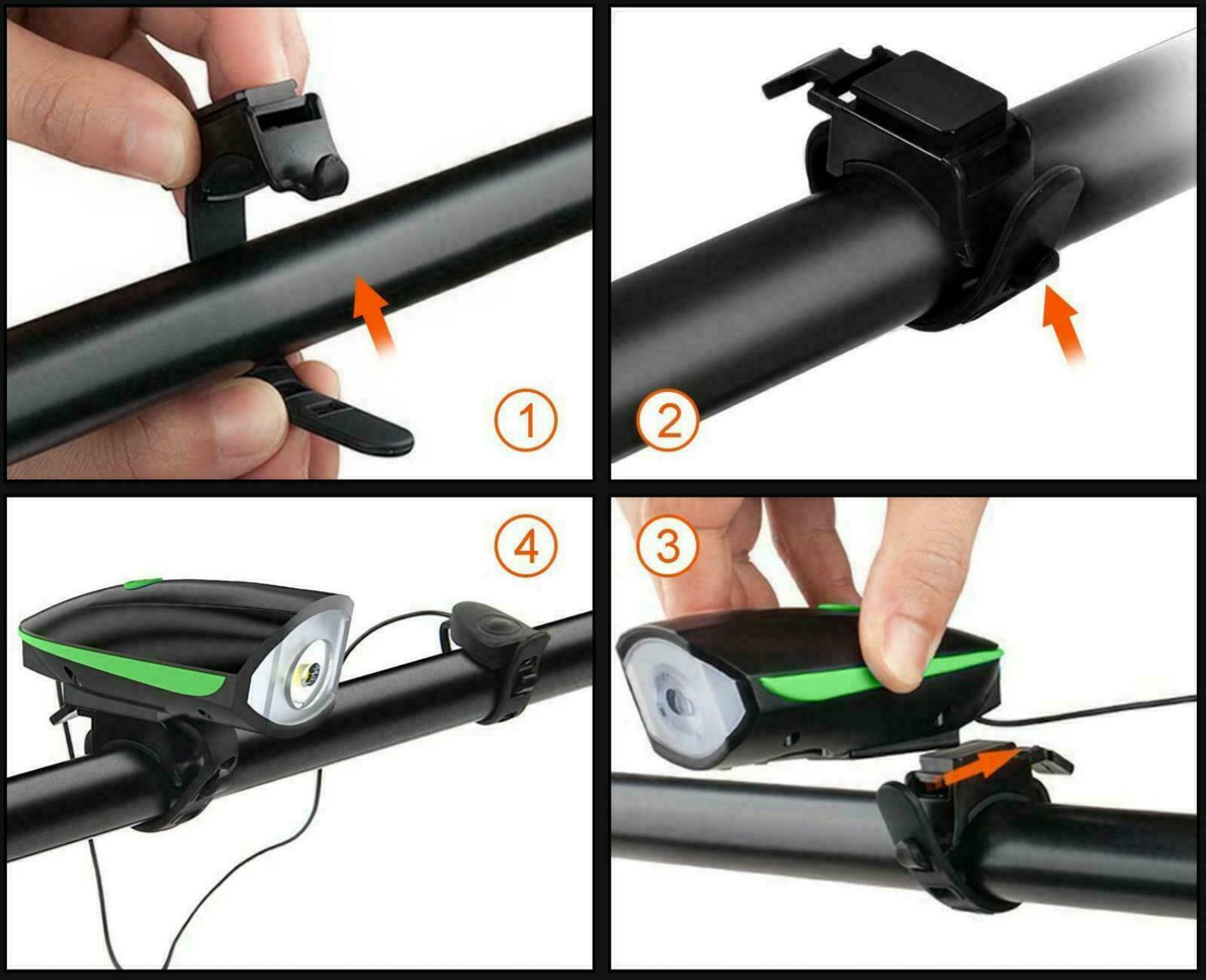 1

2

4

3